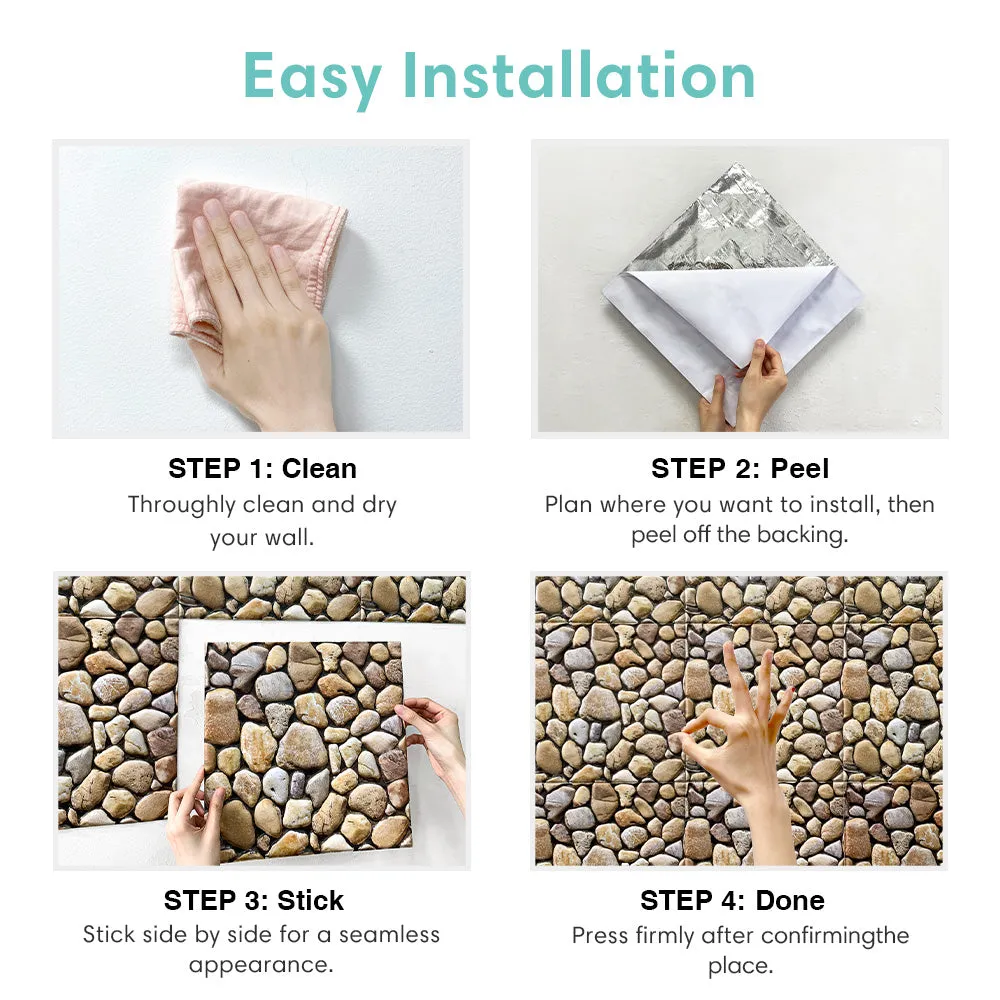 Easy Installation

STEP 1: Clean
Throughly clean and dry your wall.

STEP 2: Peel
Plan where you want to install, then peel off the backing.

STEP 3: Stick
Stick side by side for a seamless appearance.

STEP 4: Done
Press firmly after confirmingthe place.