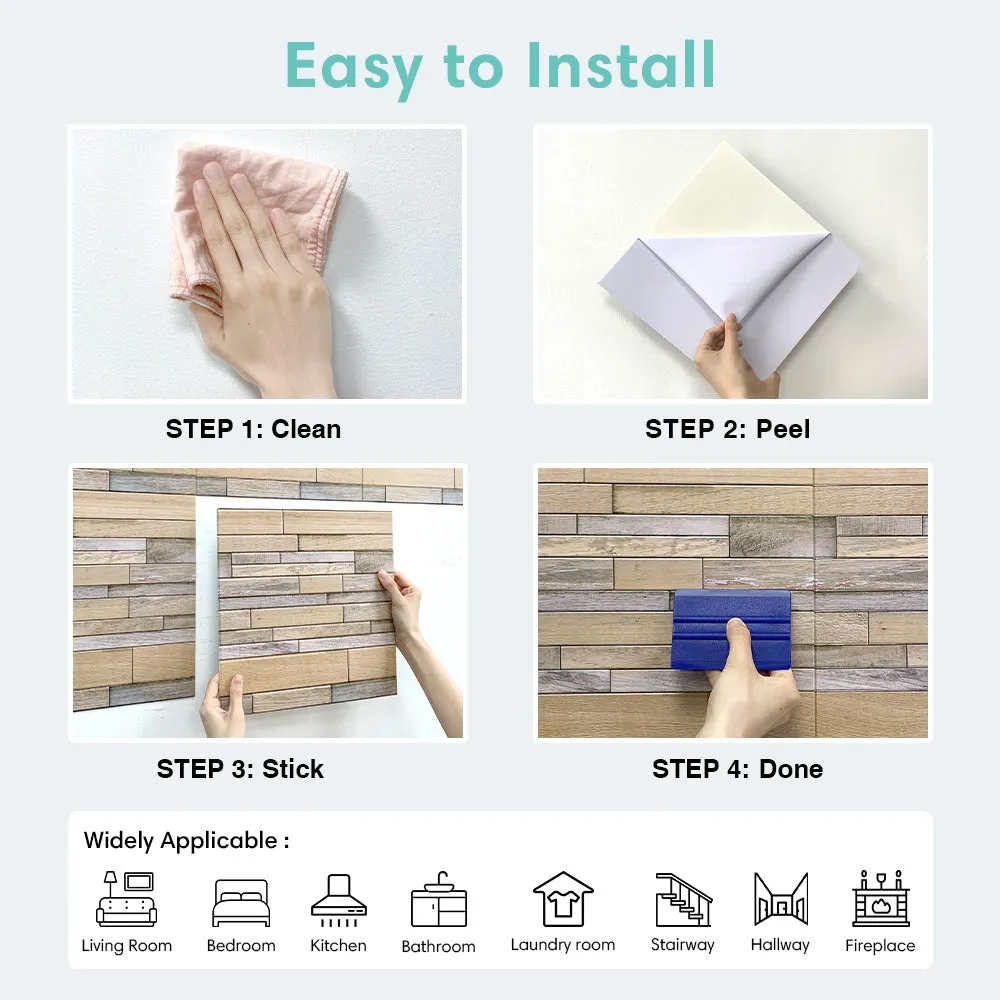 Easy to Install

STEP 1: Clean

STEP 2: Peel

STEP 3: Stick

STEP 4: Done

Widely Applicable :

Living Room
Bedroom
Kitchen
Bathroom
Laundry room
Stairway
Hallway
Fireplace